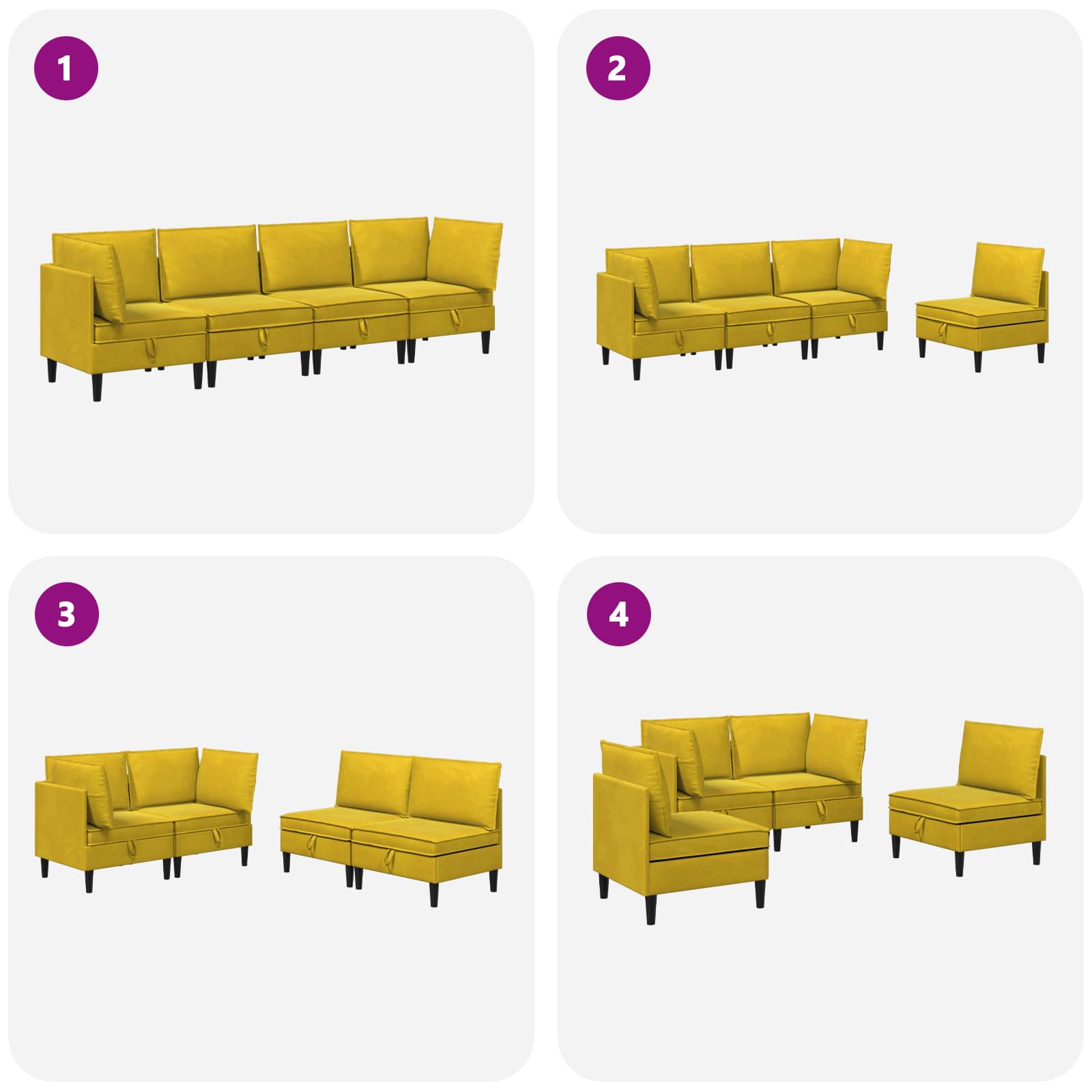 1

2

3

4